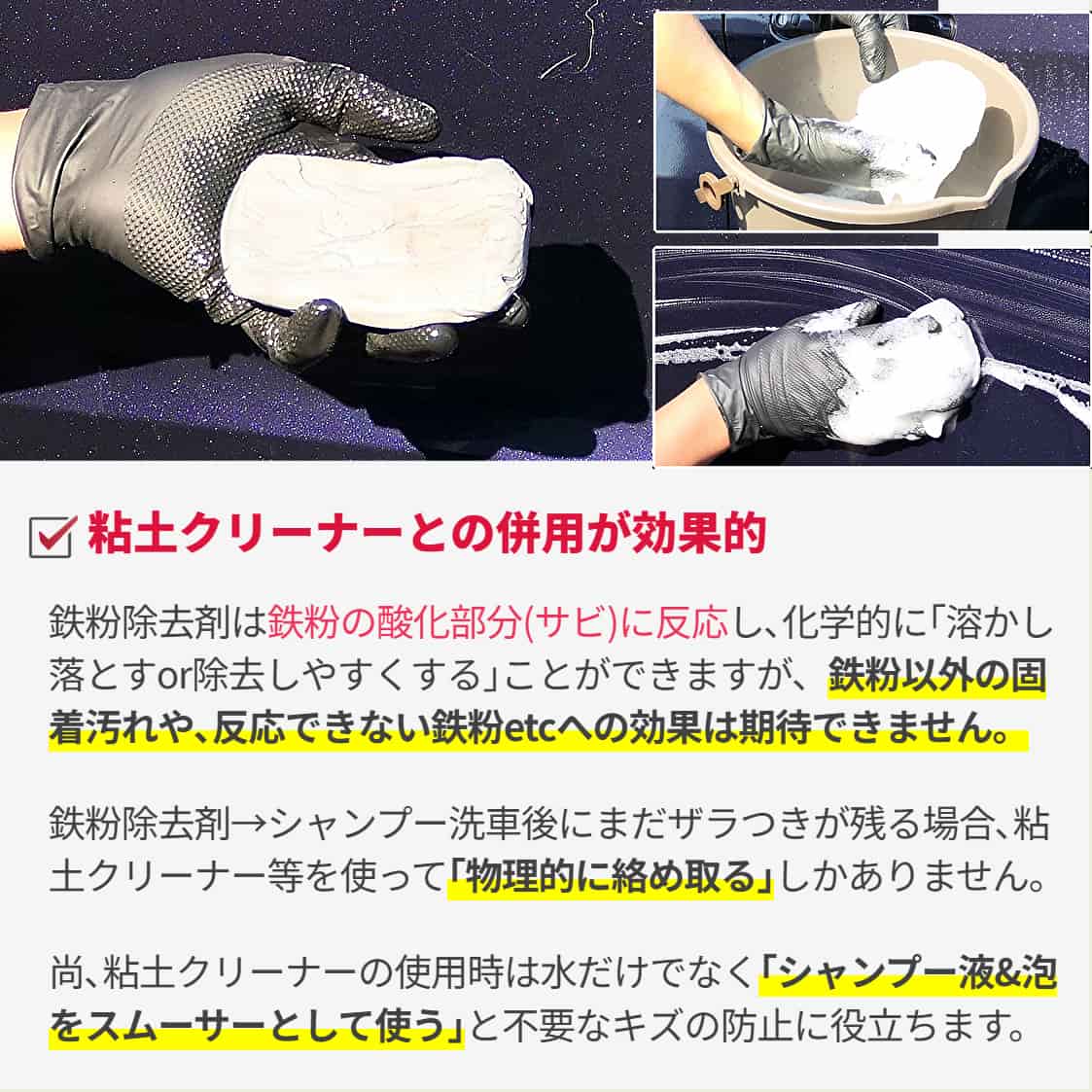 粘土クリーナーとの併用が効果的

鉄粉除去剤は鉄粉の酸化部分(サビ)に反応し、化学的に「溶かし落とすor除去しやすくする」ことができますが、鉄粉以外の固着汚れや、反応できない鉄粉etcへの効果は期待できません。

鉄粉除去剤→シャンプー洗車後にまだザラつきが残る場合、粘土クリーナー等を使って「物理的に絡め取る」しかありません。

尚、粘土クリーナーの使用時は水だけでなく「シャンプー液&泡をスムーサーとして使う」と不要なキズの防止に役立ちます。