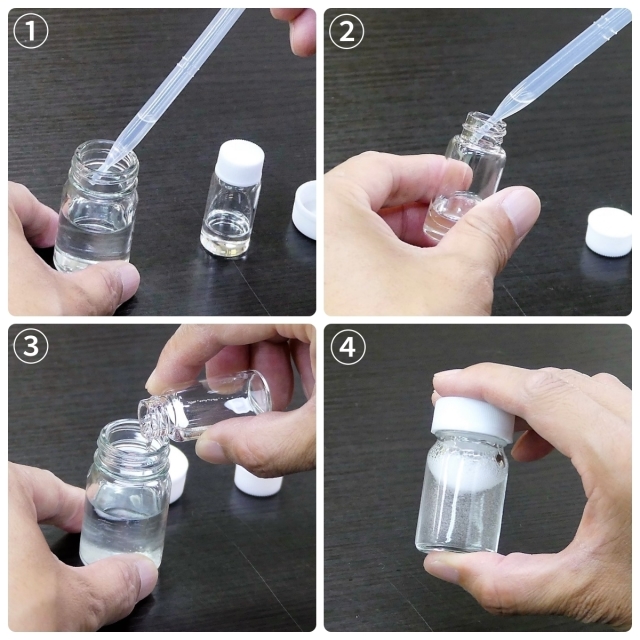 1
2
3
4