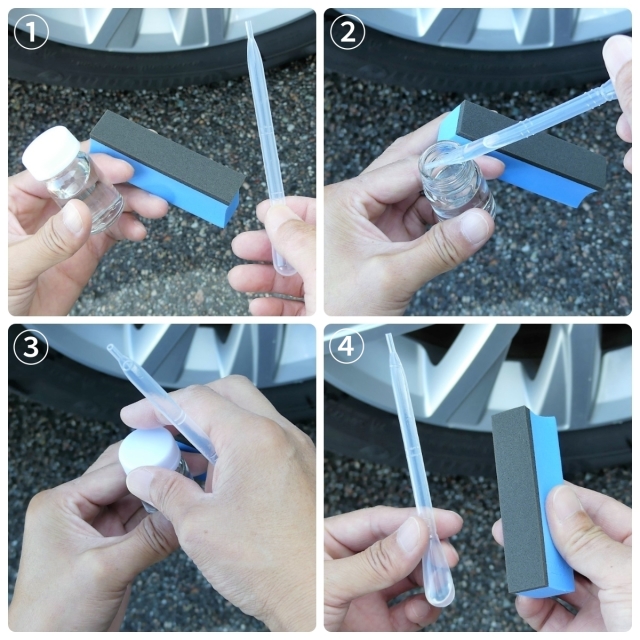 1

2

3

4